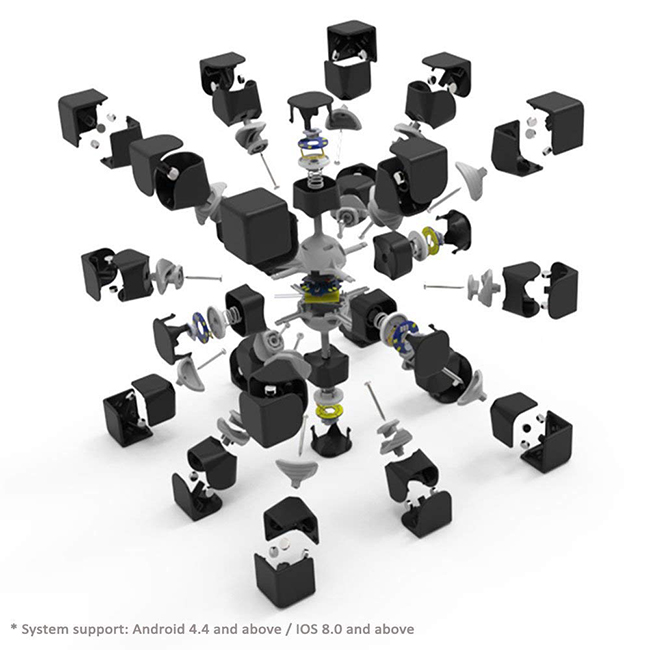 * System support: Android 4.4 and above / IOS 8.0 and above